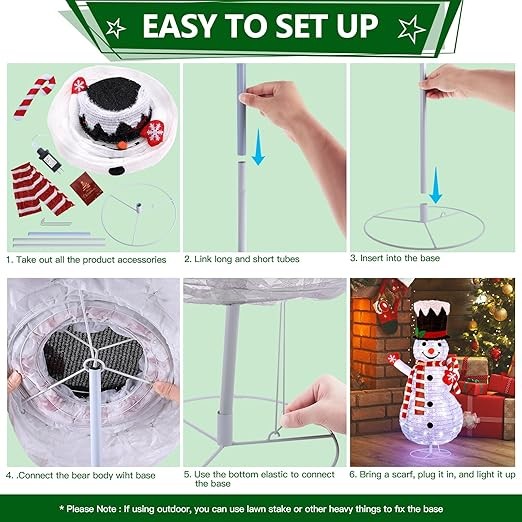 EASY TO SET UP

1. Take out all the product accessories

2. Link long and short tubes

3. Insert into the base

4. .Connect the bear body wiht base

5. Use the bottom elastic to connect the base

6. Bring a scarf, plug it in, and light it up

* Please Note : If using outdoor, you can use lawn stake or other heavy things to fix the base