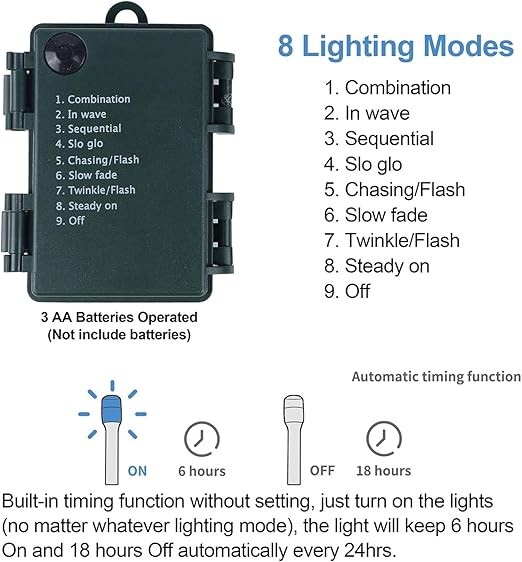 1. Combination
2. In wave
3. Sequential
4. Slo glo
5. Chasing/Flash
6. Slow fade
7. Twinkle/Flash
8. Steady on
9. Off

3 AA Batteries Operated
(Not include batteries)

8 Lighting Modes

1. Combination
2. In wave
3. Sequential
4. Slo glo
5. Chasing/Flash
6. Slow fade
7. Twinkle/Flash
8. Steady on
9. Off

Automatic timing function

ON 6 hours OFF 18 hours

Built-in timing function without setting, just turn on the lights (no matter whatever lighting mode), the light will keep 6 hours On and 18 hours Off automatically every 24hrs.